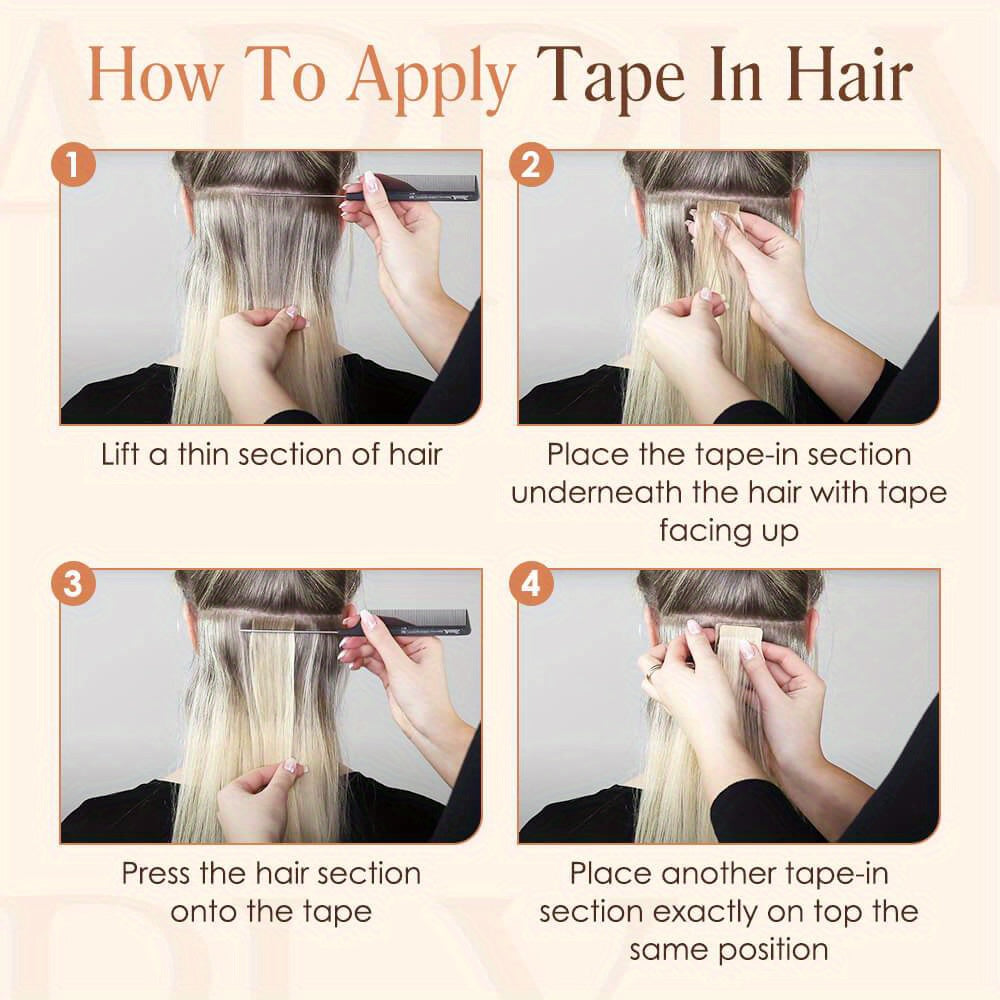 How To Apply Tape In Hair

1

Lift a thin section of hair

2

Place the tape-in section underneath the hair with tape facing up

3

Press the hair section onto the tape

4

Place another tape-in section exactly on top the same position