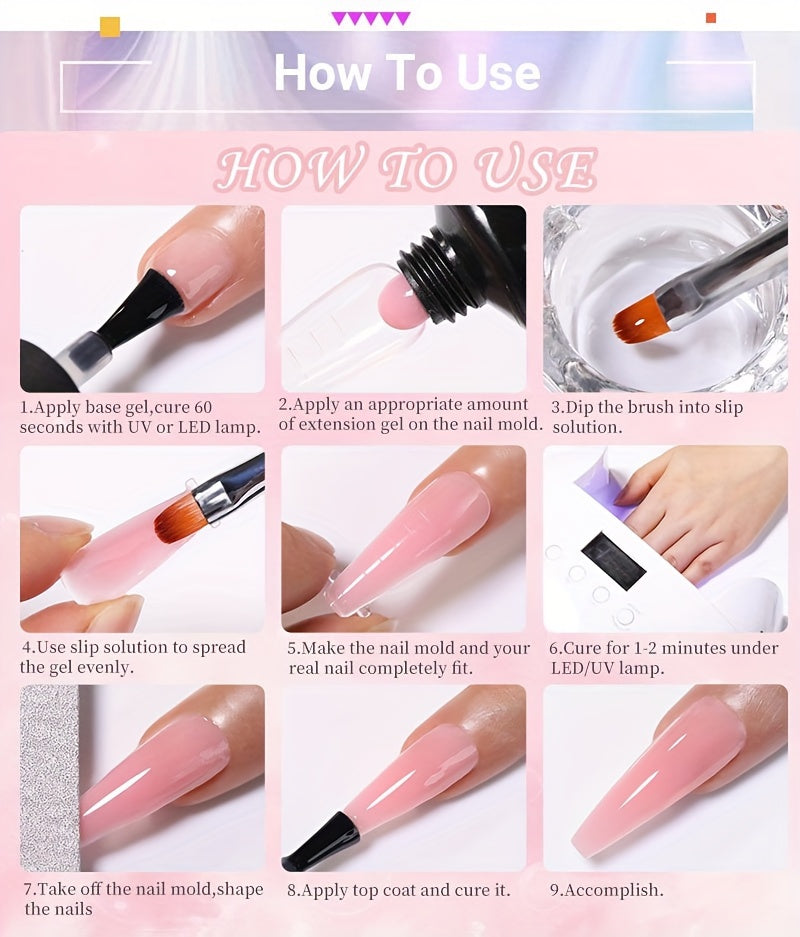 How To Use

HOW TO USE

1.Apply base gel,cure 60 seconds with UV or LED lamp.

2.Apply an appropriate amount of extension gel on the nail mold.

3.Dip the brush into slip solution.

4.Use slip solution to spread the gel evenly.

5.Make the nail mold and your real nail completely fit.

6.Cure for 1-2 minutes under LED/UV lamp.

7.Take off the nail mold,shape the nails

8.Apply top coat and cure it.

9.Accomplish.