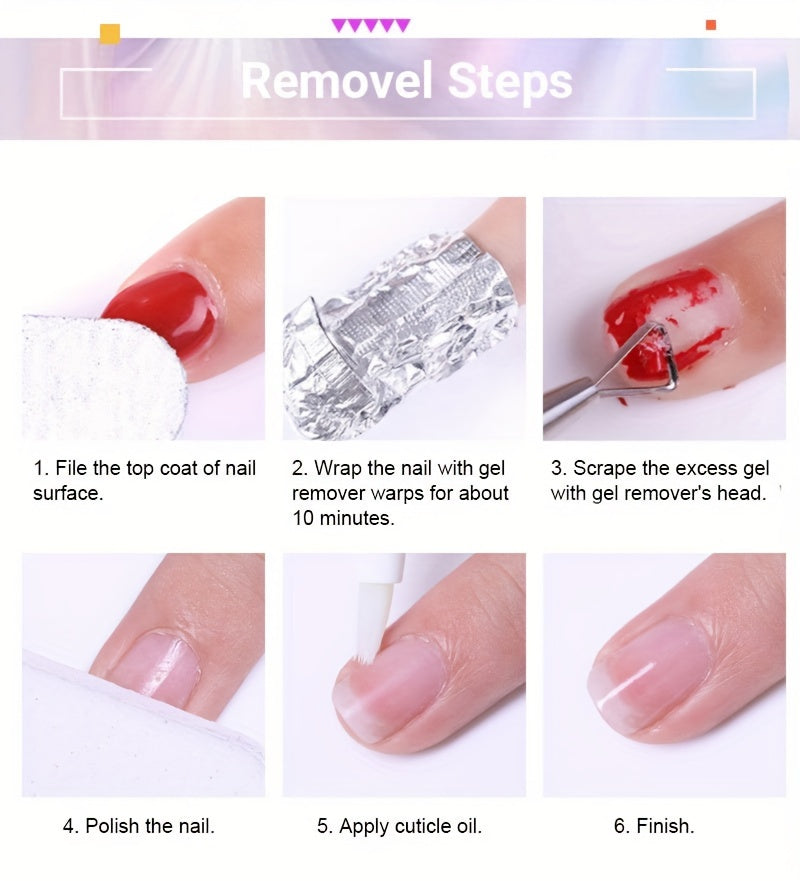 Removel Steps

1. File the top coat of nail surface.

2. Wrap the nail with gel remover warps for about 10 minutes.

3. Scrape the excess gel with gel remover's head.

4. Polish the nail.

5. Apply cuticle oil.

6. Finish.