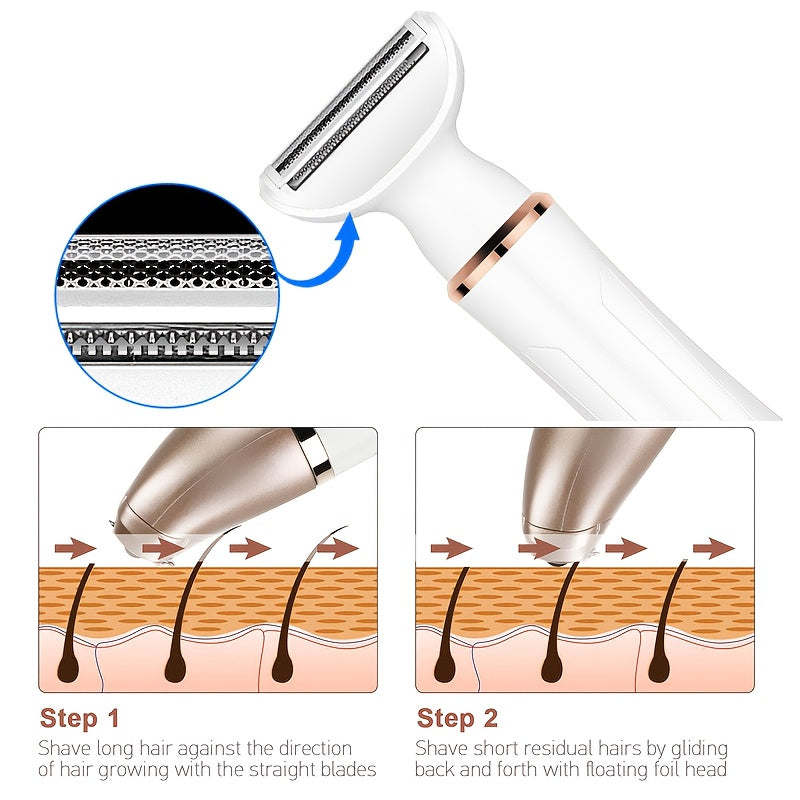 Step 1
Shave long hair against the direction of hair growing with the straight blades

Step 2
Shave short residual hairs by gliding back and forth with floating foil head