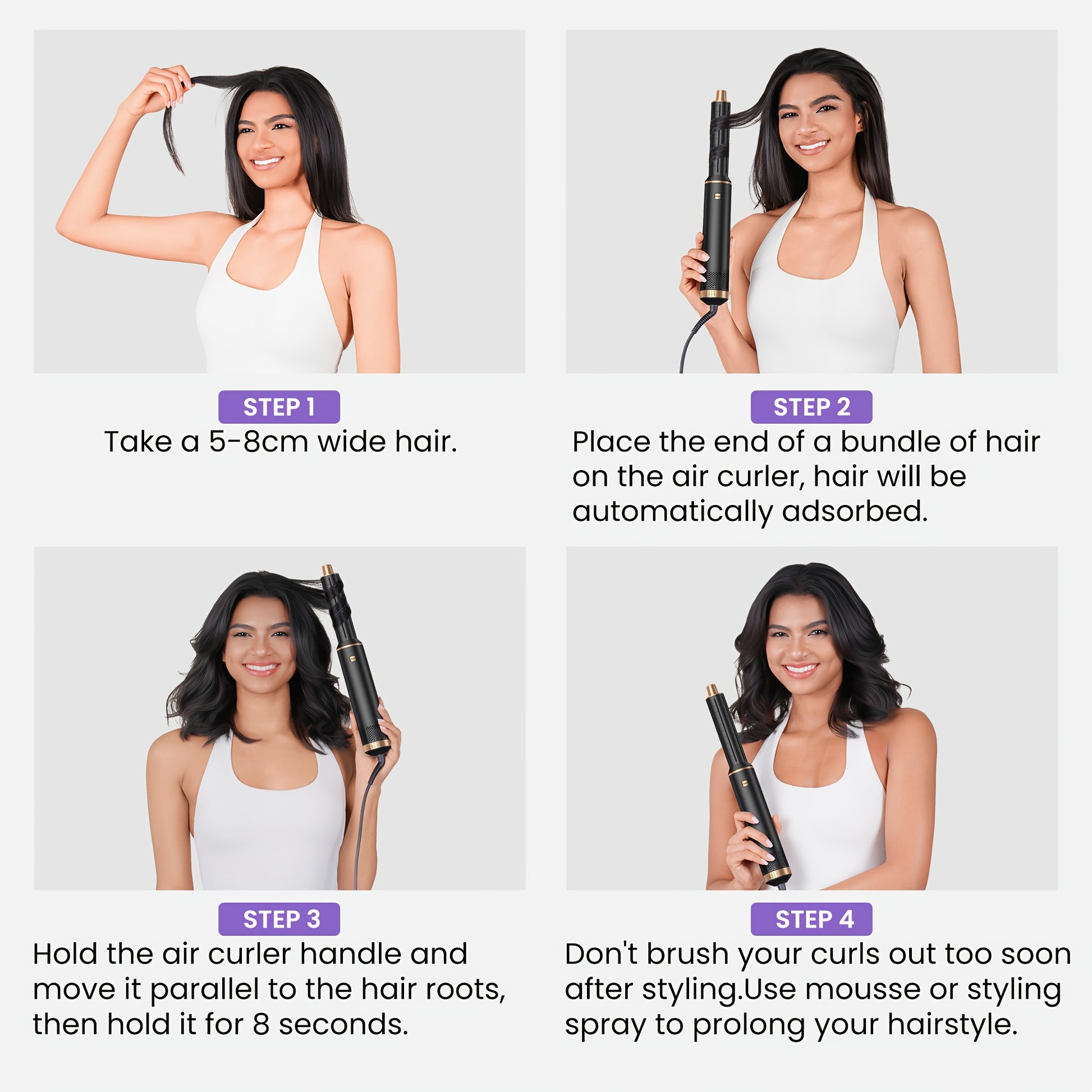 STEP 1
Take a 5-8cm wide hair.

STEP 2
Place the end of a bundle of hair on the air curler, hair will be automatically adsorbed.

STEP 3
Hold the air curler handle and move it parallel to the hair roots, then hold it for 8 seconds.

STEP 4
Don't brush your curls out too soon after styling.Use mousse or styling spray to prolong your hairstyle.