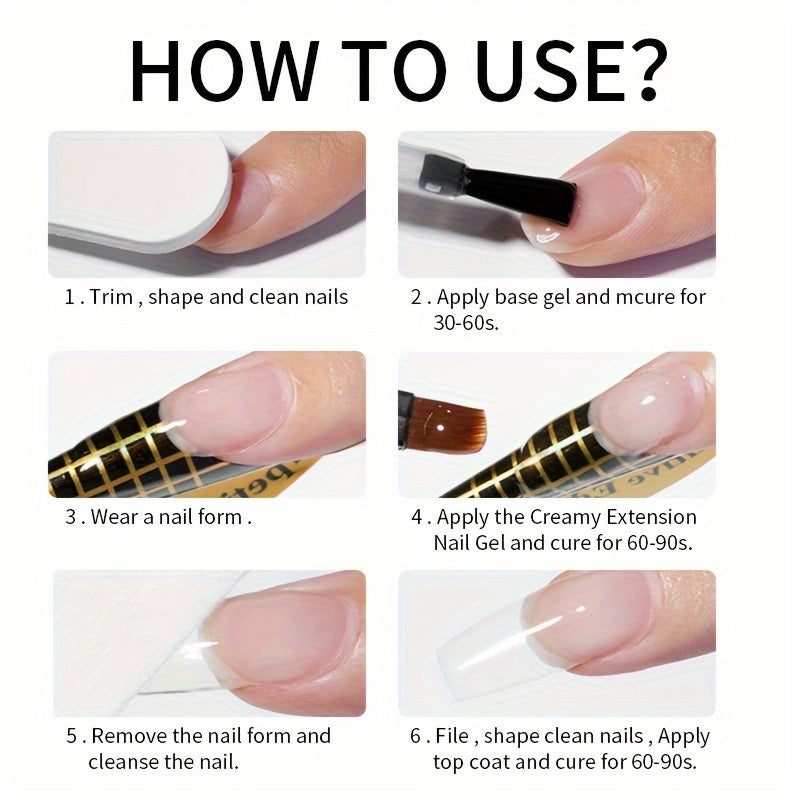 HOW TO USE?

1 . Trim , shape and clean nails

2 . Apply base gel and mcure for 30-60s.

3 . Wear a nail form .

4 . Apply the Creamy Extension Nail Gel and cure for 60-90s.

5 . Remove the nail form and cleanse the nail.

6 . File , shape clean nails , Apply top coat and cure for 60-90s.